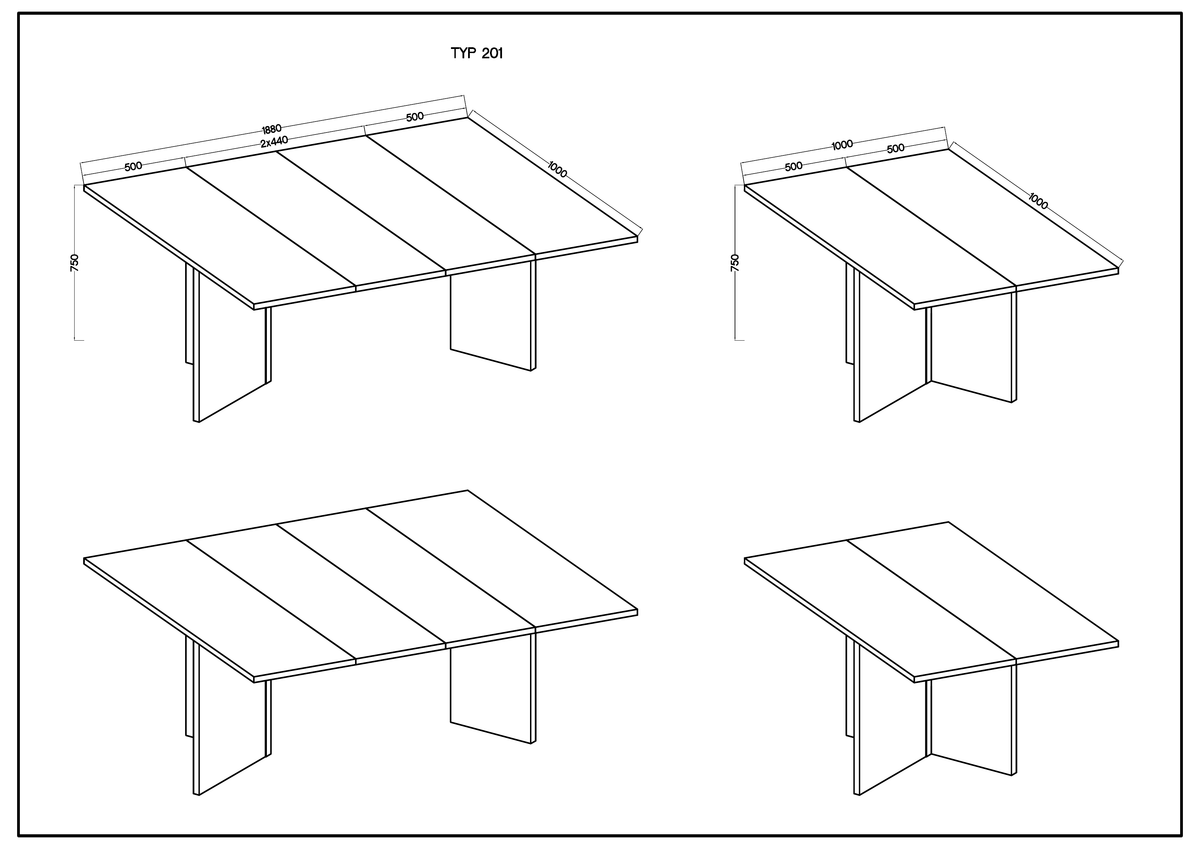 TYP 201

1880
500
2x440
500
1000
750

1000
500
500
1000
750